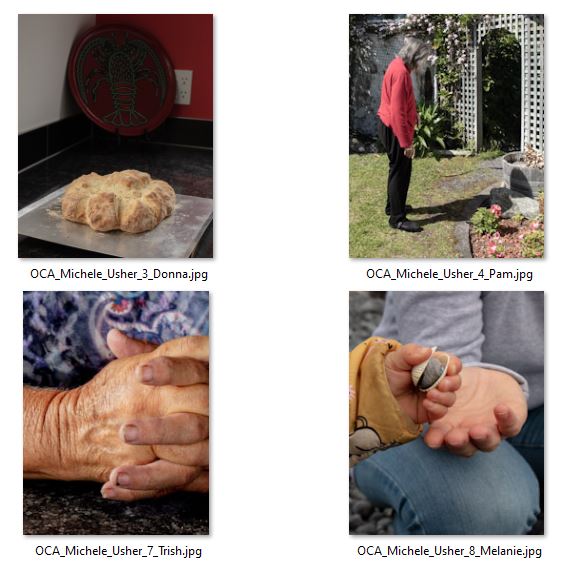 OCA_Michele_Usher_3_Donna.jpg

OCA_Michele_Usher_4_Pam.jpg

OCA_Michele_Usher_7_Trish.jpg

OCA_Michele_Usher_8_Melanie.jpg